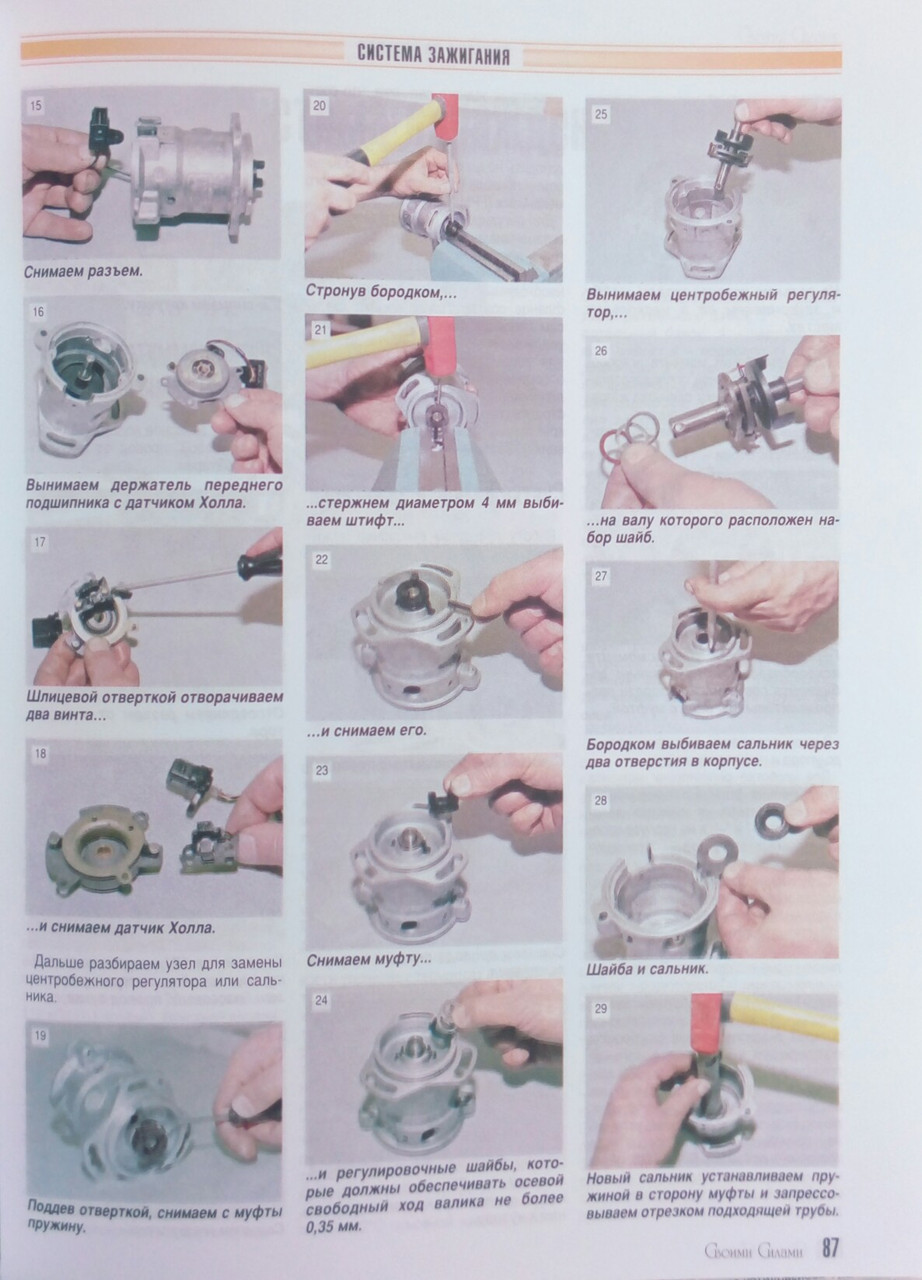 СИСТЕМА ЗАЖИГАНИЯ

15

Снимаем разъем.

16

Вынимаем держатель переднего подшипника с датчиком Холла.

17

Шлицевой отверткой отворачиваем два винта...

18

...и снимаем датчик Холла.

Дальше разбираем узел для замены центробежного регулятора или сальника.

19

Поддев отверткой, снимаем с муфты пружину.

20

Стронув бородком,...

21

...стержнем диаметром 4 мм выбиваем штифт...

22

...и снимаем его.

23

Снимаем муфту...

24

...и регулировочные шайбы, которые должны обеспечивать осевой свободный ход валика не более 0,35 мм.

25

Вынимаем центробежный регулятор,...

26

...на валу которого расположен набор шайб.

27

Бородком выбиваем сальник через два отверстия в корпусе.

28

Шайба и сальник.

29

Новый сальник устанавливаем пружиной в сторону муфты и запрессовываем отрезком подходящей трубы.

Своими Силами 87