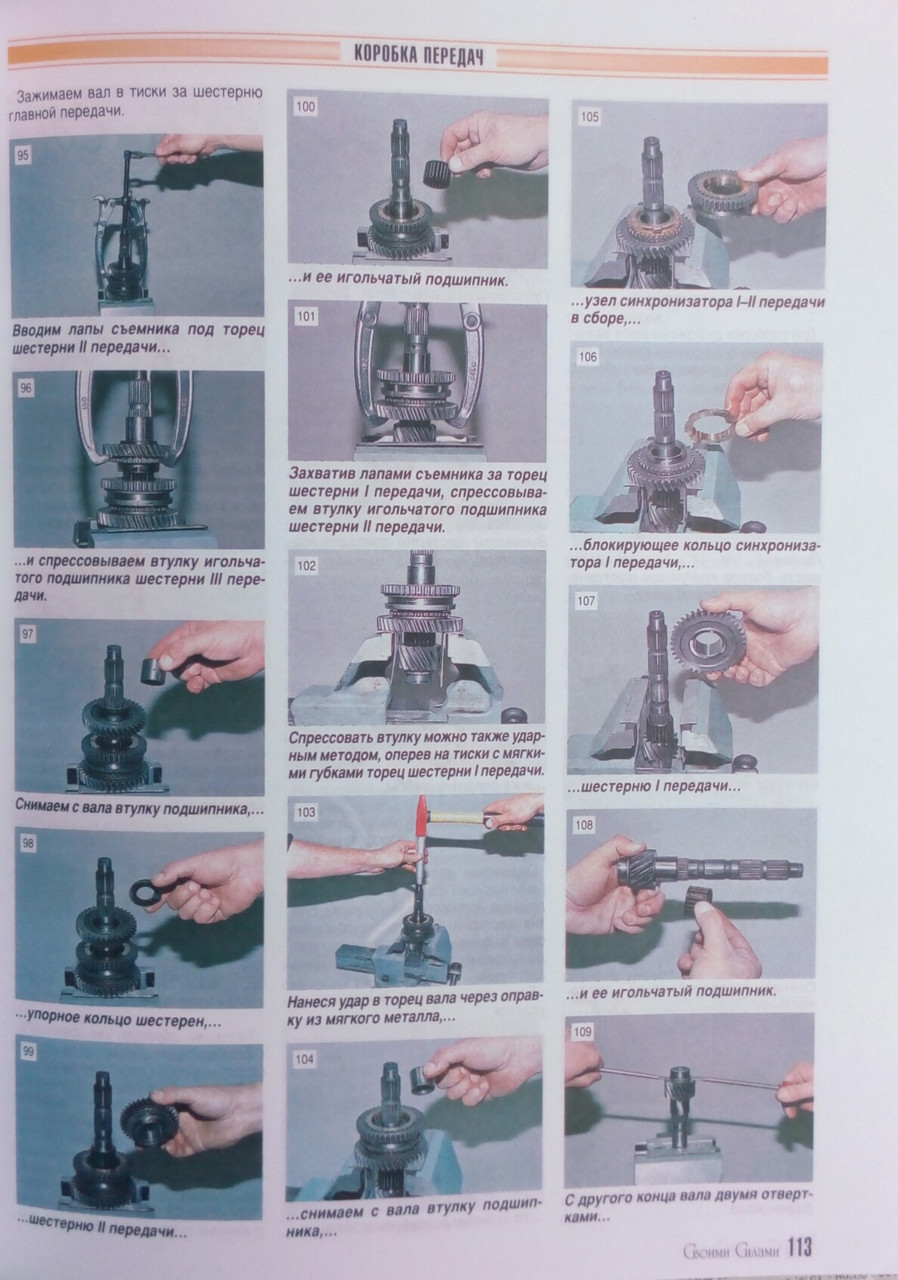 КОРОБКА ПЕРЕДАЧ

Зажимаем вал в тиски за шестерню главной передачи.

95

Вводим лапы съемника под торец шестерни II передачи...

96

...и спрессовываем втулку игольчатого подшипника шестерни III передачи.

97

Снимаем с вала втулку подшипника,...

98

...упорное кольцо шестерен,...

99

...шестерню II передачи...

100

...и ее игольчатый подшипник.

101

Захватив лапами съемника за торец шестерни I передачи, спрессовываем втулку игольчатого подшипника шестерни II передачи.

102

Спрессовать втулку можно также ударным методом, оперев на тиски с мягкими губками торец шестерни I передачи.

103

Нанеся удар в торец вала через оправку из мягкого металла,...

104

...снимаем с вала втулку подшипника,...

105

...узел синхронизатора I–II передачи в сборе,...

106

...блокирующее кольцо синхронизатора I передачи,...

107

...шестерню I передачи...

108

...и ее игольчатый подшипник.

109

С другого конца вала двумя отвертками...

Своими Силами 113