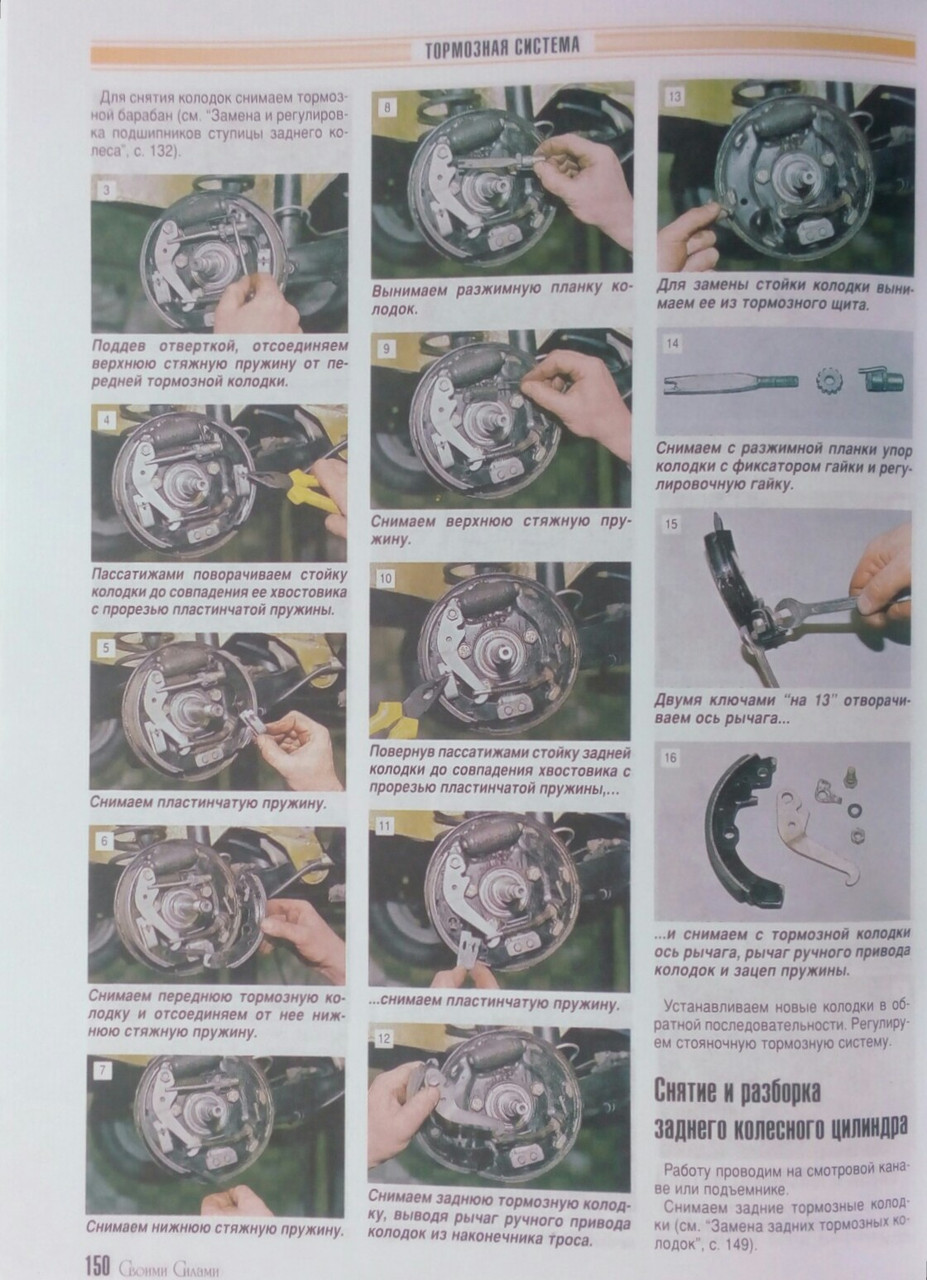 ТОРМОЗНАЯ СИСТЕМА

Для снятия колодок снимаем тормозной барабан (см. "Замена и регулировка подшипников ступицы заднего колеса", с. 132).

3

Поддев отверткой, отсоединяем верхнюю стяжную пружину от передней тормозной колодки.

4

Пассатижами поворачиваем стойку колодки до совпадения ее хвостовика с прорезью пластинчатой пружины.

5

Снимаем пластинчатую пружину.

6

Снимаем переднюю тормозную колодку и отсоединяем от нее нижнюю стяжную пружину.

7

Снимаем нижнюю стяжную пружину.

8

Вынимаем разжимную планку колодок.

9

Снимаем верхнюю стяжную пружину.

10

Повернув пассатижами стойку задней колодки до совпадения хвостовика с прорезью пластинчатой пружины,...

11

...снимаем пластинчатую пружину.

12

Снимаем заднюю тормозную колодку, выводя рычаг ручного привода колодок из наконечника троса.

13

Для замены стойки колодки вынимаем ее из тормозного щита.

14

Снимаем с разжимной планки упор колодки с фиксатором гайки и регулировочную гайку.

15

Двумя ключами "на 13" отворачиваем ось рычага...

16

...и снимаем с тормозной колодки ось рычага, рычаг ручного привода колодок и зацеп пружины.

Устанавливаем новые колодки в обратной последовательности. Регулируем стояночную тормозную систему.

Снятие и разборка заднего колесного цилиндра

Работу проводим на смотровой канаве или подъемнике.
Снимаем задние тормозные колодки (см. "Замена задних тормозных колодок", с. 149).

150 Своими Силами