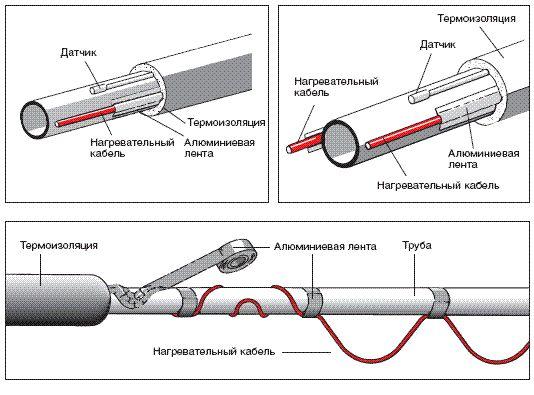 Датчик

Термоизоляция

Нагревательный кабель

Алюминиевая лента

Термоизоляция

Датчик

Нагревательный кабель

Алюминиевая лента

Нагревательный кабель

Термоизоляция

Алюминиевая лента

Труба

Нагревательный кабель