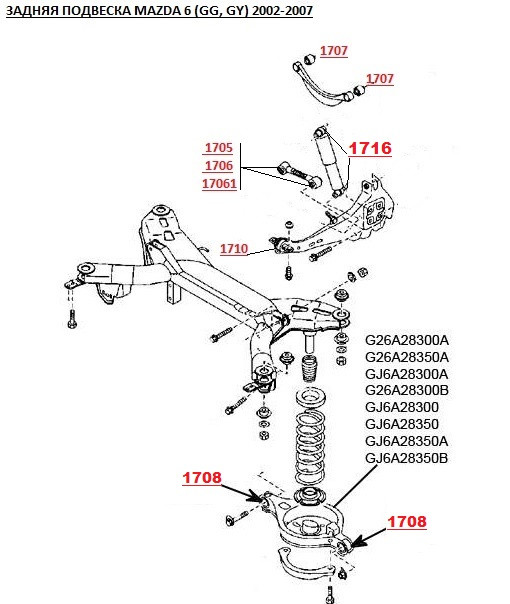 ЗАДНЯЯ ПОДВЕСКА MAZDA 6 (GG, GY) 2002-2007

1707

1707

1705
1706
17061

1716

1710

G26A28300A
G26A28350A
GJ6A28300A
G26A28300B
GJ6A28300
GJ6A28350
GJ6A28350A
GJ6A28350B

1708

1708