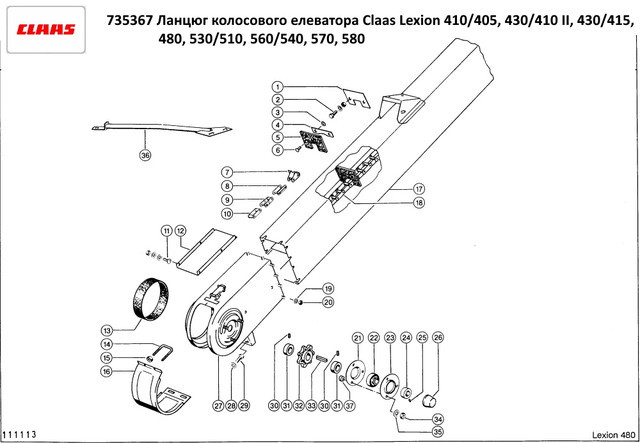 CLAAS

735367 Ланцюг колосового елеватора Claas Lexion 410/405, 430/410 II, 430/415, 480, 530/510, 560/540, 570, 580

1
2
3
4
5
6
36
7
8
9
10
17
18
11
12
19
20
13
14
15
16
21
22
23
24
25
26
27
28
29
30
31
32
33
30
31
37
34
35

111113

Lexion 480