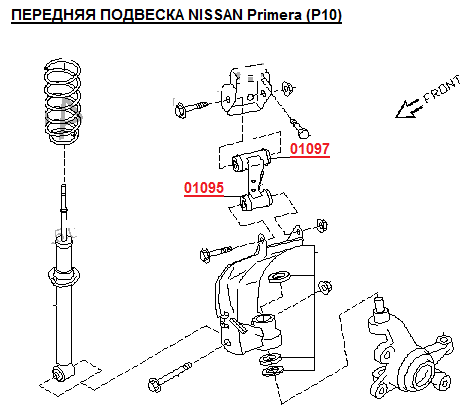 ПЕРЕДНЯЯ ПОДВЕСКА NISSAN Primera (P10)

FRONT

01097

01095