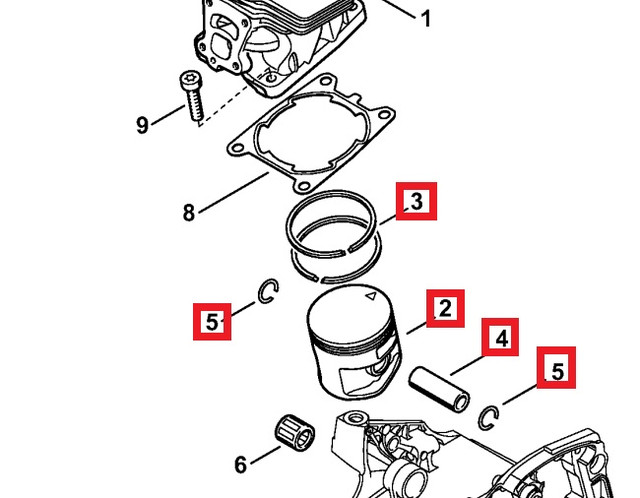 1
9
8
3
5
2
4
5
6