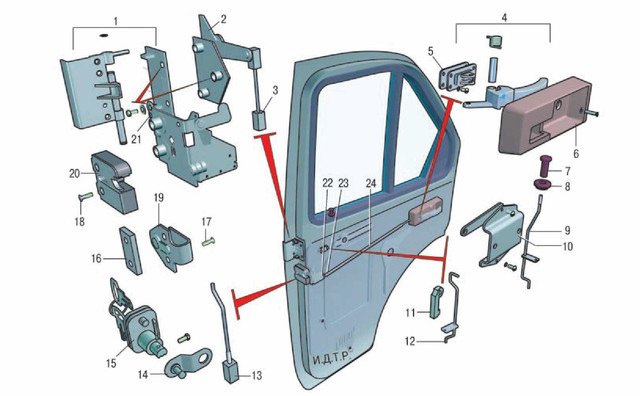 1
2
3
4
5
6
7
8
9
10
11
12
13
14
15
16
17
18
19
20
21
22
23
24
И.Д.Т.Р.