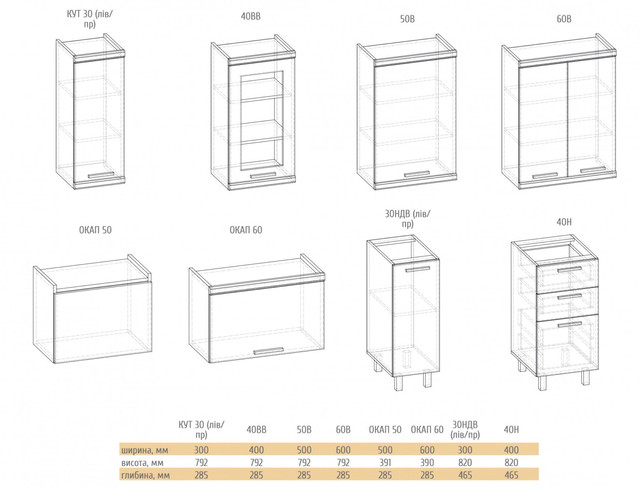 КУТ 30 (лів/пр)

40ВВ

50В

60В

ОКАП 50

ОКАП 60

30НДВ (лів/пр)

40Н

|  | КУТ 30 (лів/пр) | 40ВВ | 50В | 60В | ОКАП 50 | ОКАП 60 | 30НДВ (лів/пр) | 40Н |
|---|---|---|---|---|---|---|---|---|
| ширина, мм | 300 | 400 | 500 | 600 | 500 | 600 | 300 | 400 |
| висота, мм | 792 | 792 | 792 | 792 | 391 | 390 | 820 | 820 |
| глибина, мм | 285 | 285 | 285 | 285 | 285 | 285 | 465 | 465 |