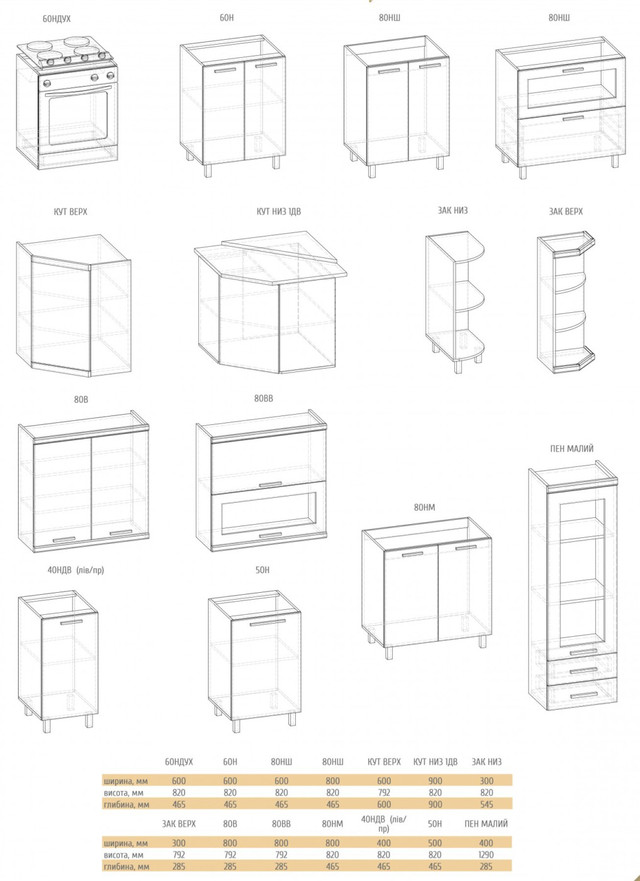 60НДУХ

60Н

80НШ

80НШ

КУТ ВЕРХ

КУТ НИЗ 1ДВ

ЗАК НИЗ

ЗАК ВЕРХ

80В

80ВВ

ПЕН МАЛИЙ

80НМ

40НДВ (лів/пр)

50Н

| | 60НДУХ | 60Н | 80НШ | 80НШ | КУТ ВЕРХ | КУТ НИЗ 1ДВ | ЗАК НИЗ |
|---|---|---|---|---|---|---|---|
| ширина, мм | 600 | 600 | 600 | 800 | 600 | 900 | 300 |
| висота, мм | 820 | 820 | 820 | 820 | 792 | 820 | 820 |
| глибина, мм | 465 | 465 | 465 | 465 | 600 | 900 | 545 |

| | ЗАК ВЕРХ | 80В | 80ВВ | 80НМ | 40НДВ (лів/пр) | 50Н | ПЕН МАЛИЙ |
|---|---|---|---|---|---|---|---|
| ширина, мм | 300 | 800 | 800 | 800 | 400 | 500 | 400 |
| висота, мм | 792 | 792 | 792 | 820 | 820 | 820 | 1290 |
| глибина, мм | 285 | 285 | 285 | 465 | 465 | 465 | 285 |