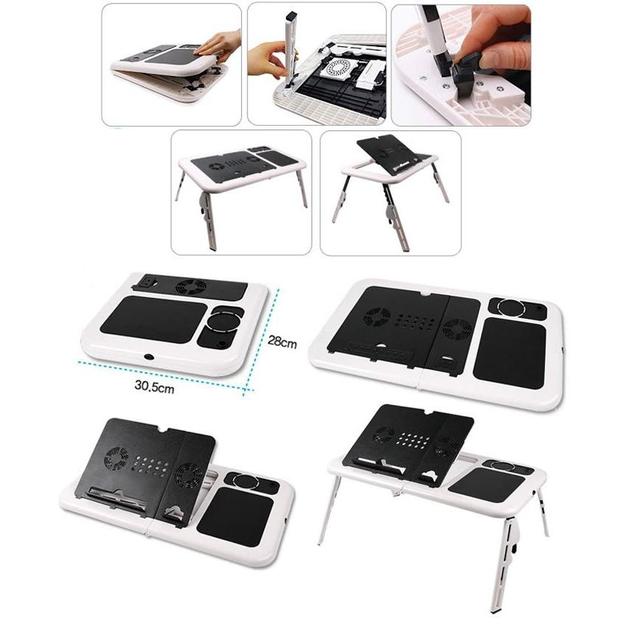 28cm
30.5cm