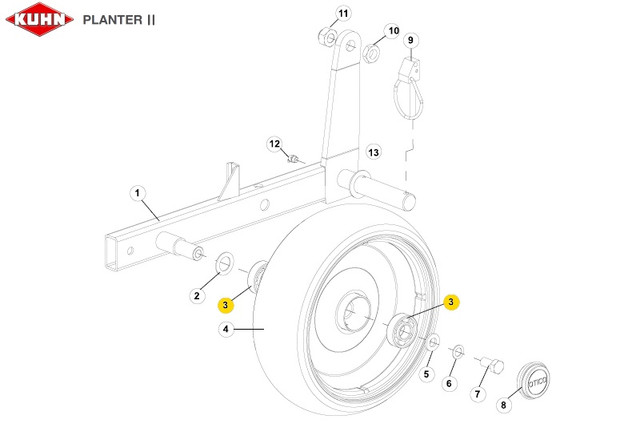 KUHN PLANTER II

11
10
9
12
13
1
2
3
3
4
5
6
7
8
OTICO