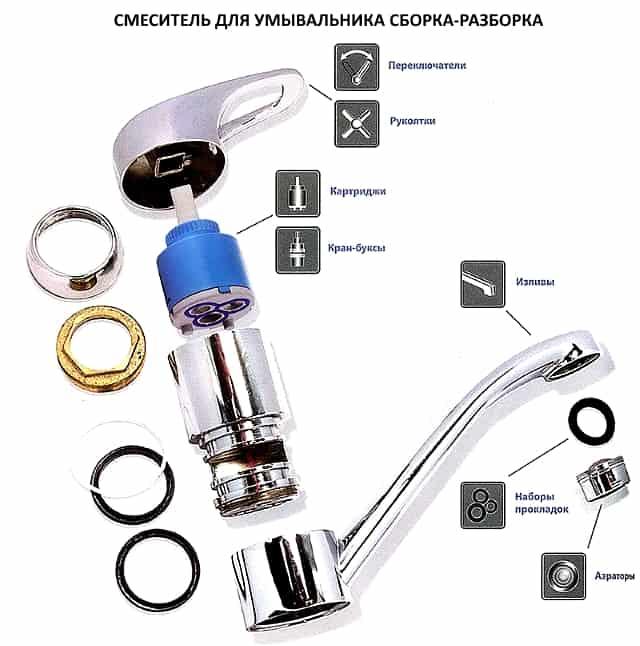 СМЕСИТЕЛЬ ДЛЯ УМЫВАЛЬНИКА СБОРКА-РАЗБОРКА

Переключатели

Рукоятки

Картриджи

Кран-буксы

Изливы

Наборы прокладок

Аэраторы