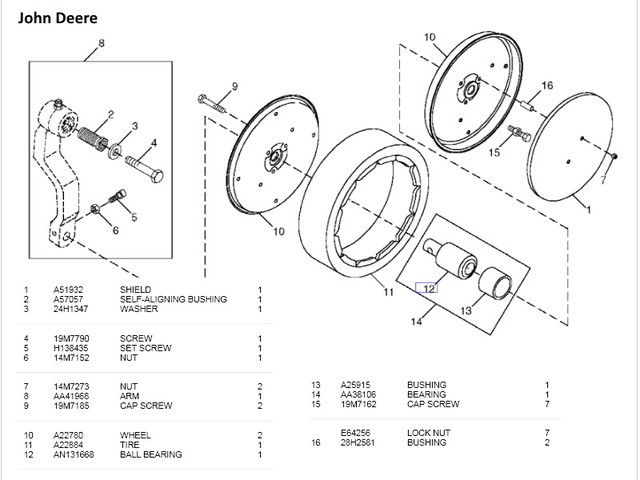 John Deere

8
2
3
4
5
6
9
10
10
11
12
13
14
15
16
7
1

| | | | |
|---|---|---|---|
| 1 | A51932 | SHIELD | 1 |
| 2 | A57057 | SELF-ALIGNING BUSHING | 1 |
| 3 | 24H1347 | WASHER | 1 |
| 4 | 19M7790 | SCREW | 1 |
| 5 | H138435 | SET SCREW | 1 |
| 6 | 14M7152 | NUT | 1 |
| 7 | 14M7273 | NUT | 2 |
| 8 | AA41968 | ARM | 1 |
| 9 | 19M7185 | CAP SCREW | 2 |
| 10 | A22780 | WHEEL | 2 |
| 11 | A22884 | TIRE | 1 |
| 12 | AN131668 | BALL BEARING | 1 |

| | | | |
|---|---|---|---|
| 13 | A25915 | BUSHING | 1 |
| 14 | AA38106 | BEARING | 1 |
| 15 | 19M7162 | CAP SCREW | 7 |
| | E64256 | LOCK NUT | 7 |
| 16 | 28H2581 | BUSHING | 2 |