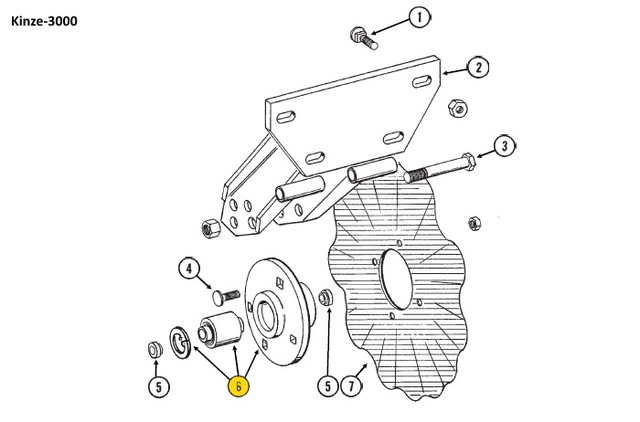 Kinze-3000

1
2
3
4
5
6
5
7