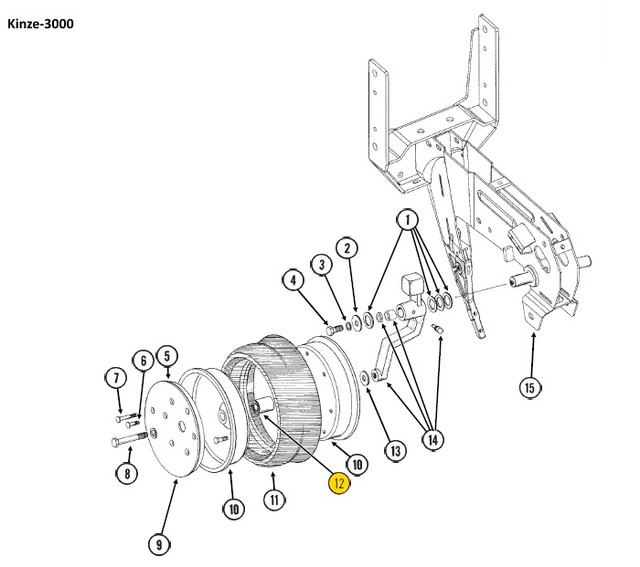 Kinze-3000

1
2
3
4
5
6
7
8
9
10
10
11
12
13
14
15