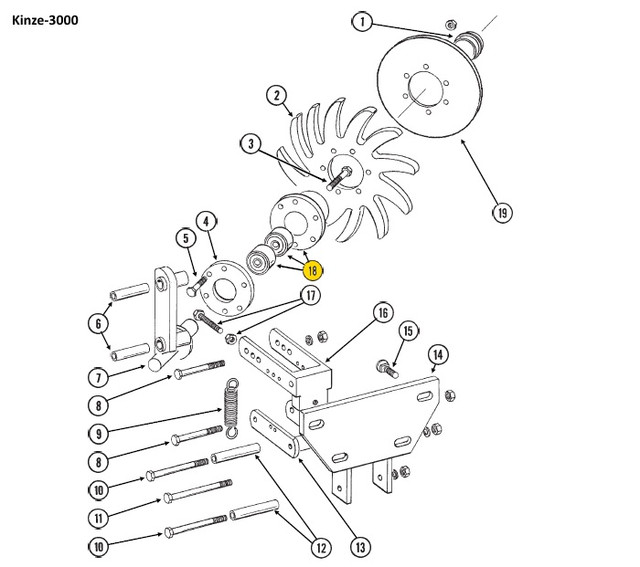 Kinze-3000

1
2
3
19
4
5
18
17
6
16
15
14
7
8
9
8
10
11
10
12
13