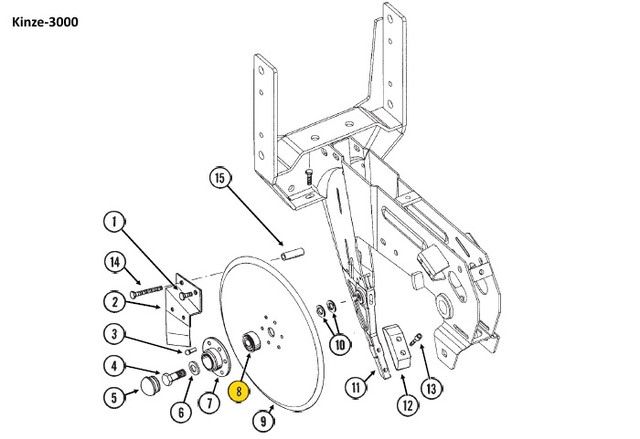 Kinze-3000

15
1
14
2
3
4
5
6
7
8
9
10
11
12
13