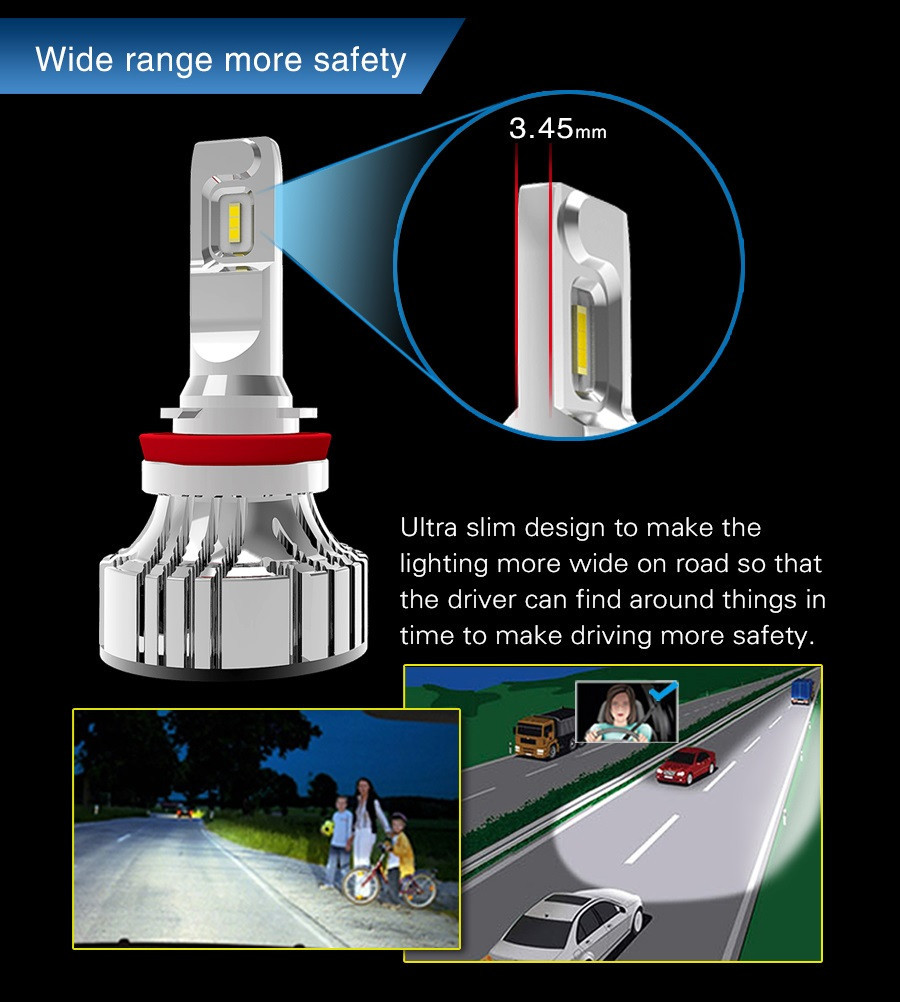 Wide range more safety

3.45mm

Ultra slim design to make the lighting more wide on road so that the driver can find around things in time to make driving more safety.