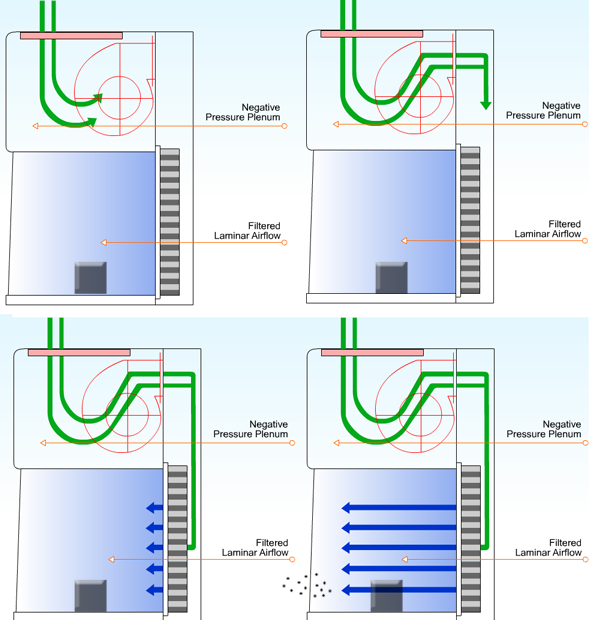 Negative Pressure Plenum

Filtered Laminar Airflow

Negative Pressure Plenum

Filtered Laminar Airflow

Negative Pressure Plenum

Filtered Laminar Airflow

Negative Pressure Plenum

Filtered Laminar Airflow