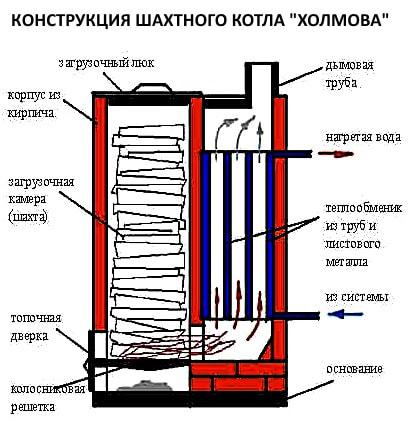 КОНСТРУКЦИЯ ШАХТНОГО КОТЛА "ХОЛМОВА"

загрузочный люк

корпус из кирпича

загрузочная камера (шахта)

топочная дверка

колосниковая решетка

дымовая труба

нагретая вода

теплообменик из труб и листового металла

из системы

основание