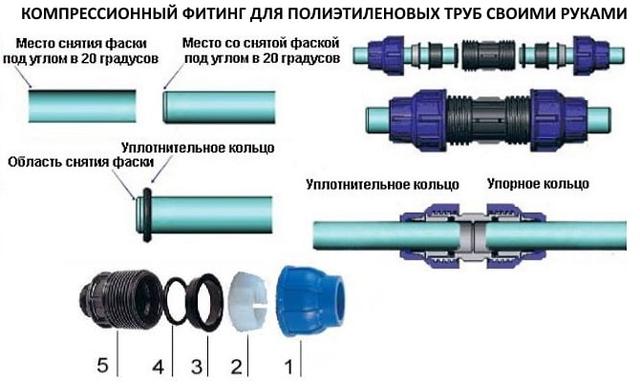 КОМПРЕССИОННЫЙ ФИТИНГ ДЛЯ ПОЛИЭТИЛЕНОВЫХ ТРУБ СВОИМИ РУКАМИ

Место снятия фаски под углом в 20 градусов

Место со снятой фаской под углом в 20 градусов

Уплотнительное кольцо

Область снятия фаски

Уплотнительное кольцо

Упорное кольцо

5

4

3

2

1