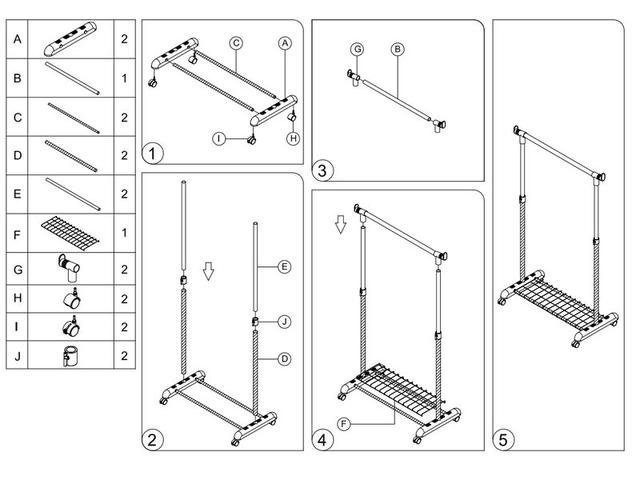 | A | | 2 |
|---|---|---|
| B | | 1 |
| C | | 2 |
| D | | 2 |
| E | | 2 |
| F | | 1 |
| G | | 2 |
| H | | 2 |
| I | | 2 |
| J | | 2 |

C A I H 1

E J D 2

G B 3

F 4

5