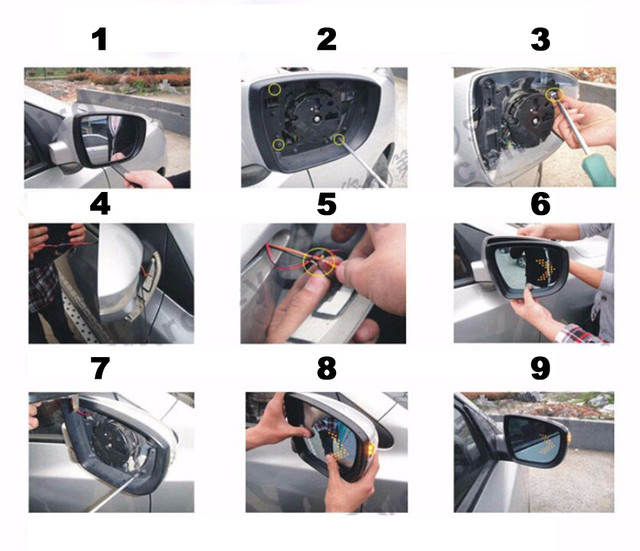 1

2

3

4

5

6

7

8

9