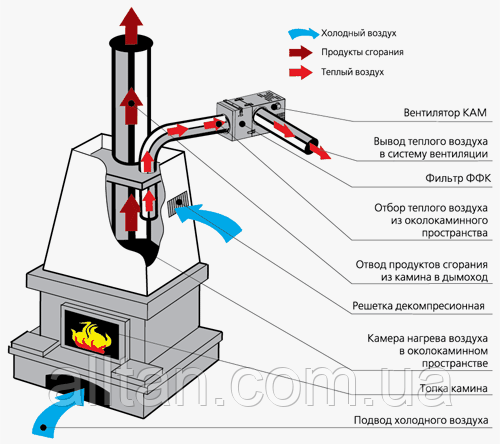 Холодный воздух
Продукты сгорания
Теплый воздух

Вентилятор КАМ

Вывод теплого воздуха в систему вентиляции

Фильтр ФФК

Отбор теплого воздуха из околокаминного пространства

Отвод продуктов сгорания из камина в дымоход

Решетка декомпресионная

Камера нагрева воздуха в околокаминном пространстве

Топка камина

Подвод холодного воздуха

alltan.com.ua