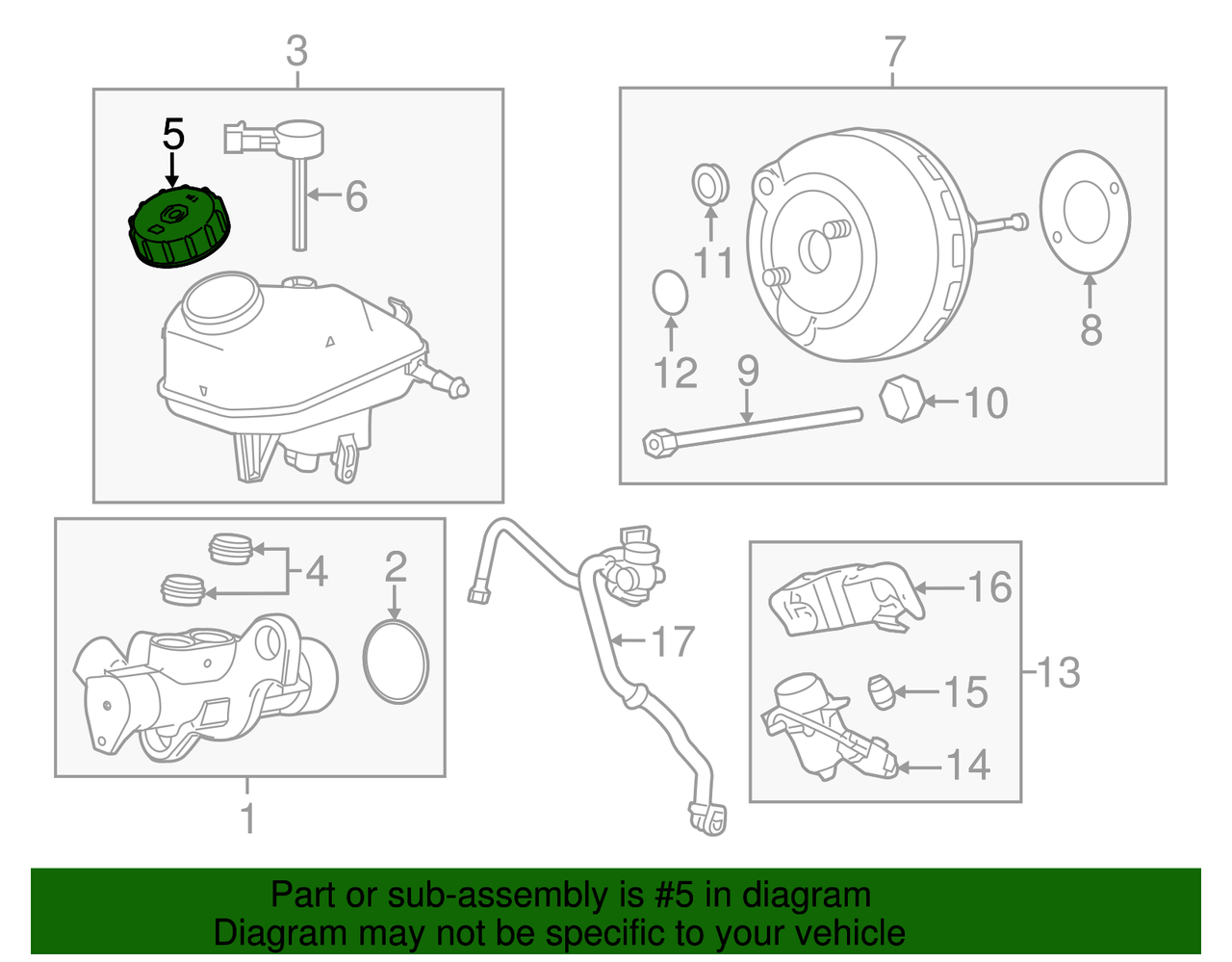 3
5
6
7
11
8
12
9
10
4
2
17
16
13
15
14
1

Part or sub-assembly is #5 in diagram
Diagram may not be specific to your vehicle