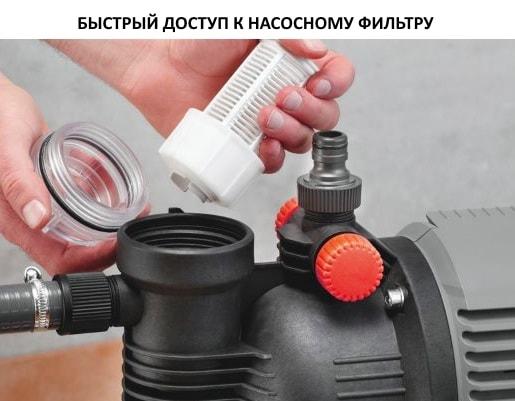 БЫСТРЫЙ ДОСТУП К НАСОСНОМУ ФИЛЬТРУ