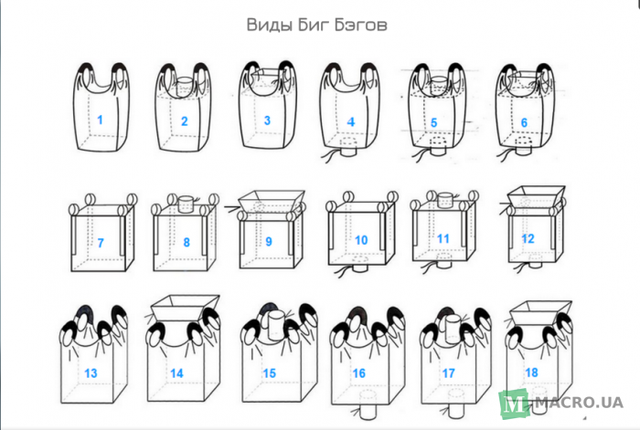 Виды Биг Бэгов

1 2 3 4 5 6

7 8 9 10 11 12

13 14 15 16 17 18

M MACRO.UA