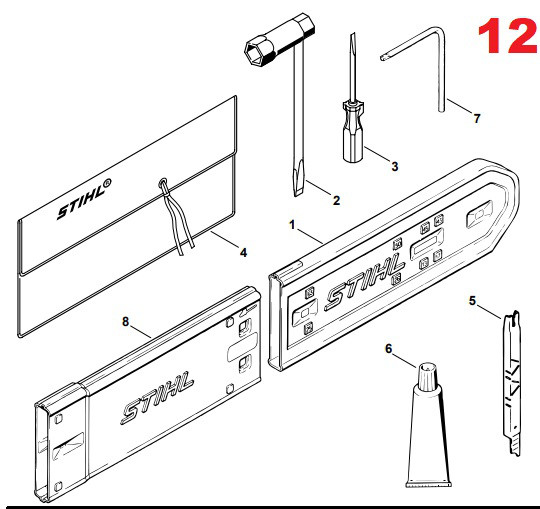 12

7

3

2

STIHL®

4

1

STIHL

5

8

6

STIHL