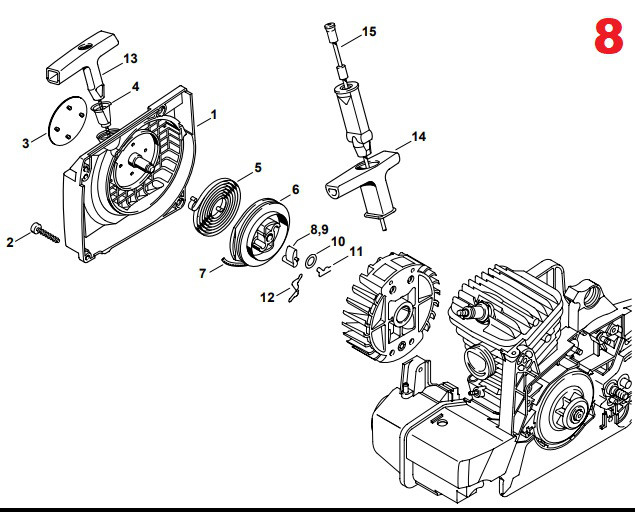 8

15

13

4

1

3

14

5

6

2

8,9

10

11

7

12