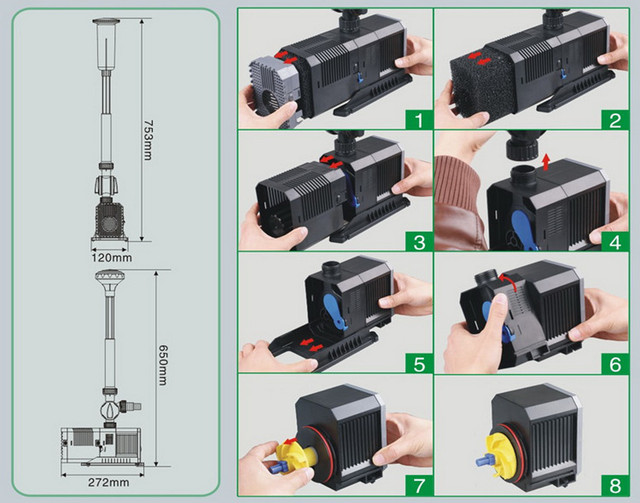 753mm

120mm

650mm

272mm

1

2

3

4

5

6

7

8