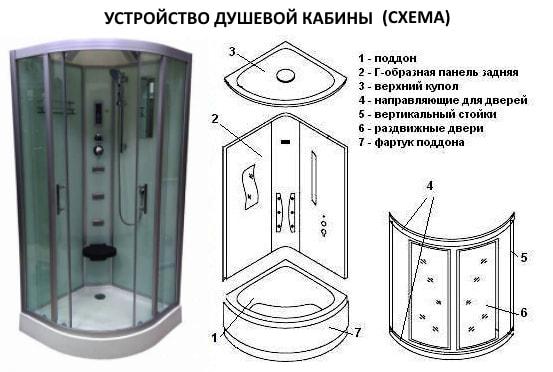 УСТРОЙСТВО ДУШЕВОЙ КАБИНЫ (СХЕМА)

3

1 - поддон
2 - Г-образная панель задняя
3 - верхний купол
4 - направляющие для дверей
5 - вертикальный стойки
6 - раздвижные двери
7 - фартук поддона

2

4

5

6

1

7