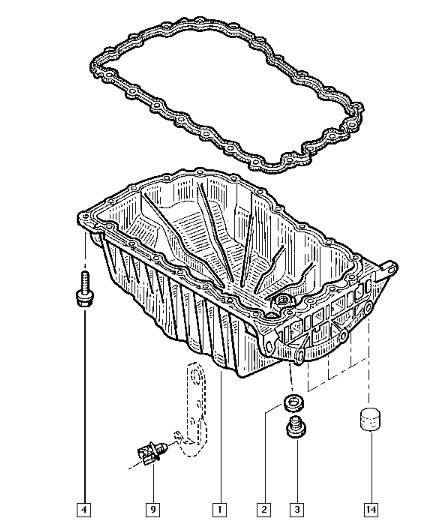 4
9
1
2
3
14