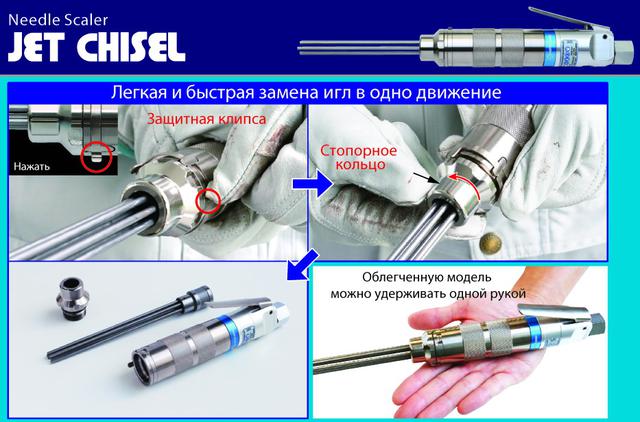 Needle Scaler
JET CHISEL

Легкая и быстрая замена игл в одно движение

Нажать

Защитная клипса

Стопорное кольцо

Облегченную модель можно удерживать одной рукой