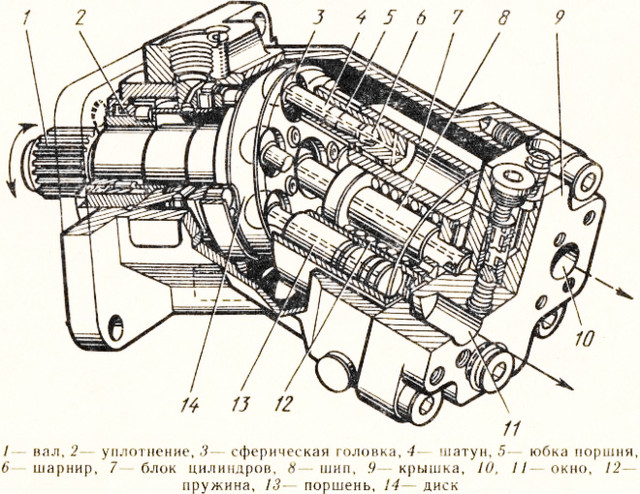 1 2 3 4 5 6 7 8 9

10

11

14 13 12

1— вал, 2— уплотнение, 3— сферическая головка, 4— шатун, 5— юбка поршня, 6— шарнир, 7— блок цилиндров, 8— шип, 9— крышка, 10, 11— окно, 12— пружина, 13— поршень, 14— диск