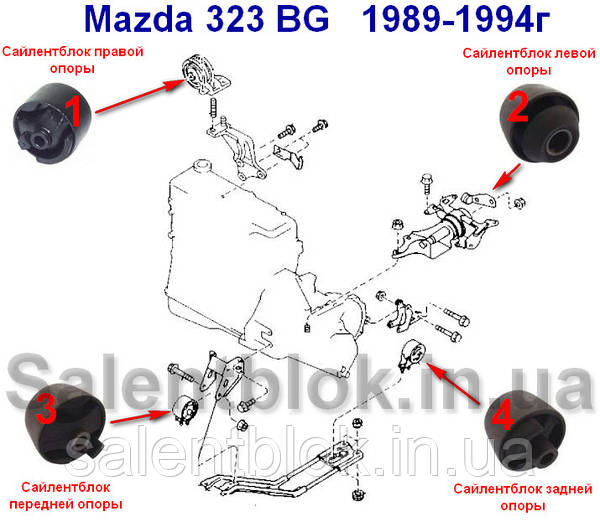 Mazda 323 BG   1989-1994г

Сайлентблок правой опоры

1

Сайлентблок левой опоры

2

Salentblok.in.ua

3

4

salentblok.in.ua

Сайлентблок передней опоры

Сайлентблок задней опоры