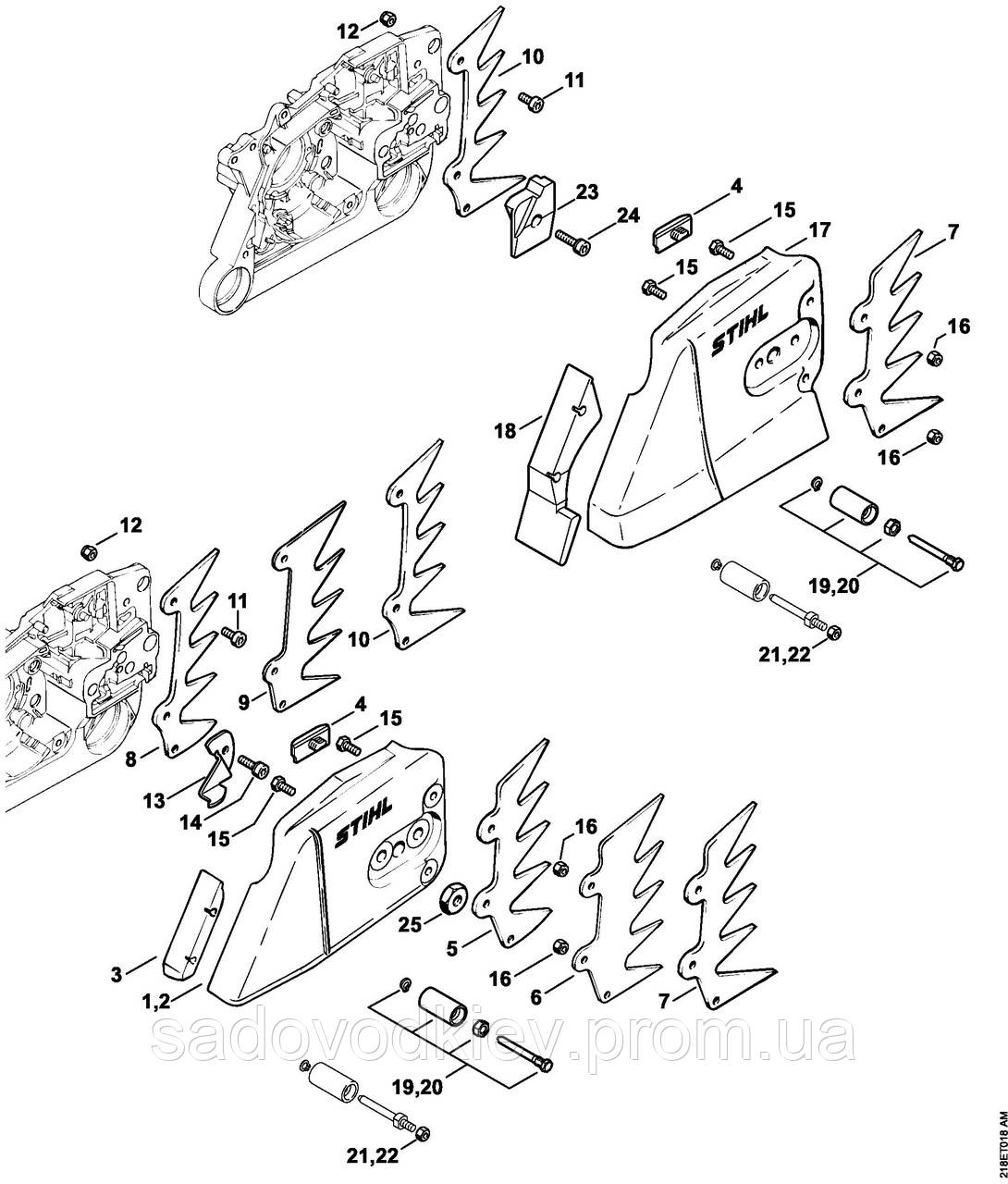 12
10
11
23
24
4
15
17
7
15
STIHL
16
18
16
19,20
21,22
12
11
10
9
8
4
15
13
14
15
STIHL
16
25
5
16
6
7
3
1,2
19,20
21,22
sadovodkiev.prom.ua
218ET018 AM