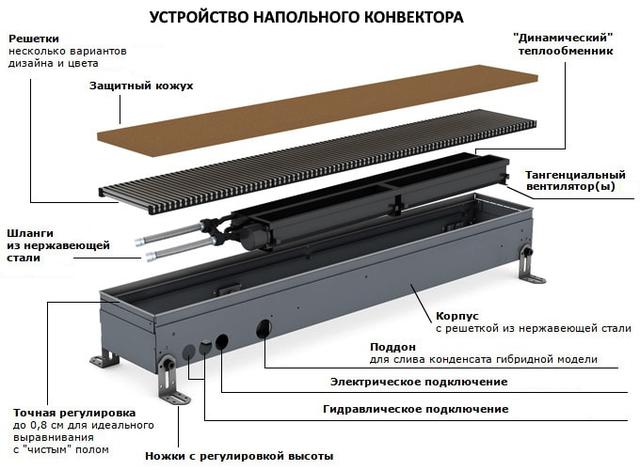 УСТРОЙСТВО НАПОЛЬНОГО КОНВЕКТОРА

Решетки
несколько вариантов дизайна и цвета

Защитный кожух

"Динамический" теплообменник

Тангенциальный вентилятор(ы)

Шланги из нержавеющей стали

Корпус
с решеткой из нержавеющей стали

Поддон
для слива конденсата гибридной модели

Электрическое подключение

Гидравлическое подключение

Точная регулировка
до 0,8 см для идеального выравнивания с "чистым" полом

Ножки с регулировкой высоты