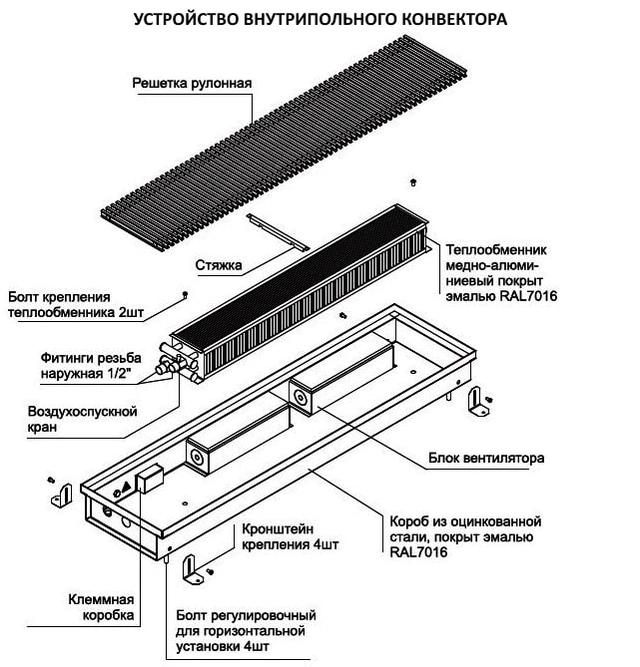 УСТРОЙСТВО ВНУТРИПОЛЬНОГО КОНВЕКТОРА

Решетка рулонная

Стяжка

Теплообменник медно-алюминиевый покрыт эмалью RAL7016

Болт крепления теплообменника 2шт

Фитинги резьба наружная 1/2"

Воздухоспускной кран

Блок вентилятора

Короб из оцинкованной стали, покрыт эмалью RAL7016

Кронштейн крепления 4шт

Клеммная коробка

Болт регулировочный для горизонтальной установки 4шт