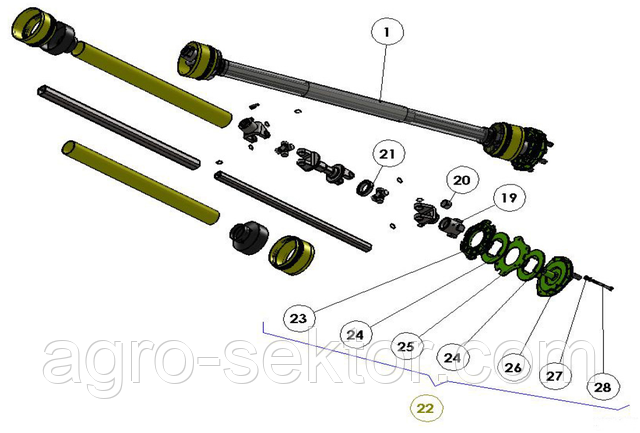 1

21

20

19

23

24

25

24

26

27

28

22

agro-sektor.com