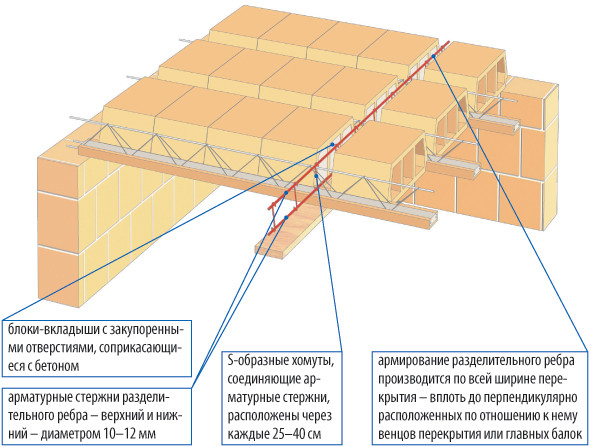 блоки-вкладыши с закупоренными отверстиями, соприкасающиеся с бетоном

арматурные стержни разделительного ребра – верхний и нижний – диаметром 10–12 мм

S-образные хомуты, соединяющие арматурные стержни, расположены через каждые 25–40 см

армирование разделительного ребра производится по всей ширине перекрытия – вплоть до перпендикулярно расположенных по отношению к нему венцов перекрытия или главных балок