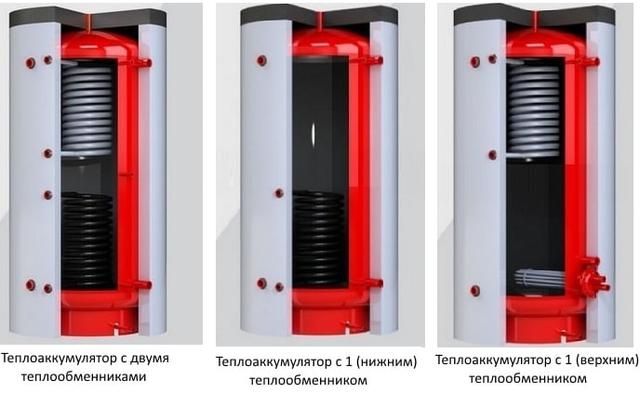 Теплоаккумулятор с двумя теплообменниками

Теплоаккумулятор с 1 (нижним) теплообменником

Теплоаккумулятор с 1 (верхним) теплообменником