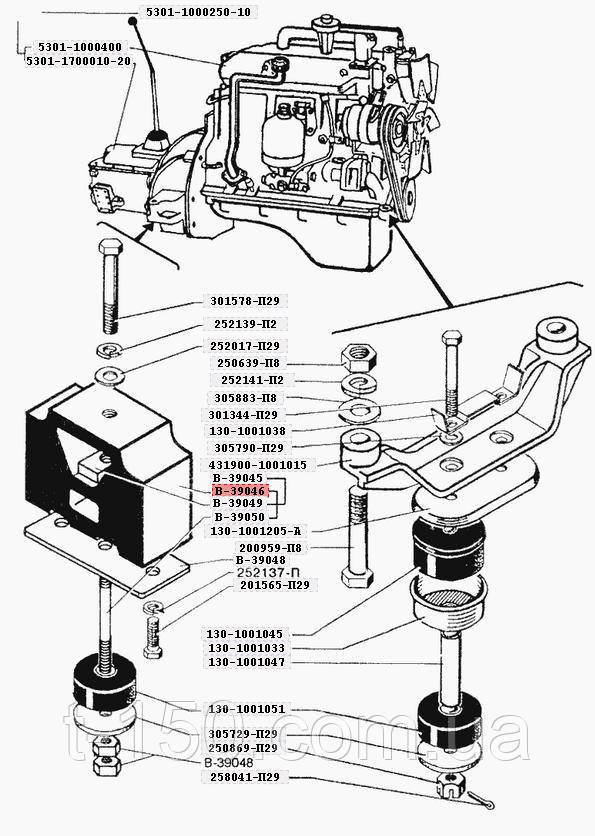 5301-1000250-10
5301-1000400
5301-1700010-20

301578-П29
252139-П2
252017-П29
250639-П8
252141-П2
305883-П8
301344-П29
130-1001038
305790-П29
431900-1001015
В-39045
В-39046
В-39049
В-39050
130-1001205-А
200959-П8
В-39048
252137-П
201565-П29
130-1001045
130-1001033
130-1001047
130-1001051
305729-П29
250869-П29
В-39048
258041-П29

t-150.com.ua