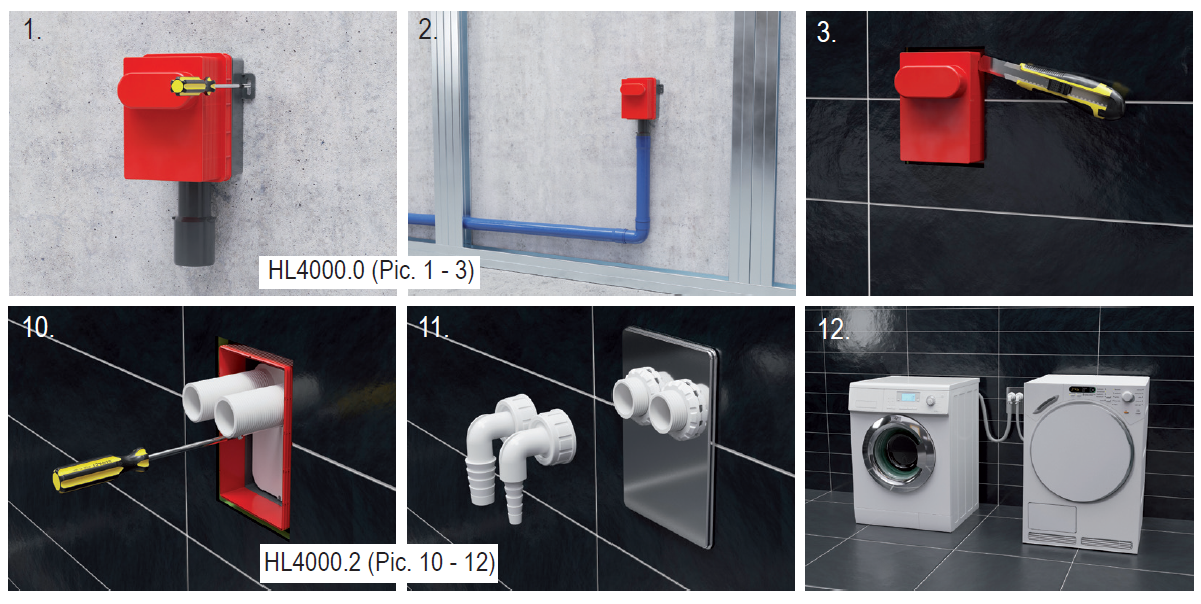 1.

2.

3.

HL4000.0 (Pic. 1 - 3)

10.

11.

12.

HL4000.2 (Pic. 10 - 12)