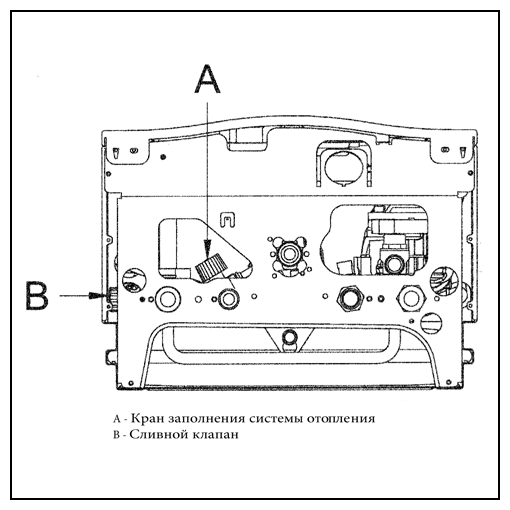 A

B

A - Кран заполнения системы отопления
B - Сливной клапан