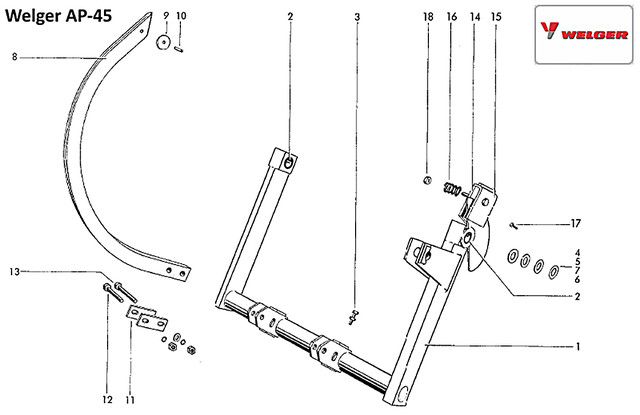 Welger AP-45

WELGER

9 10
8
2
3
18 16 14 15
17
4
5
7
6
2
1
13
12 11