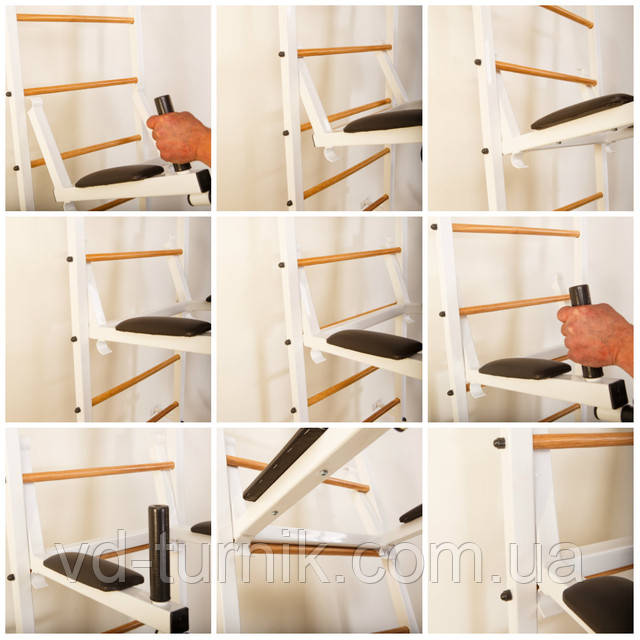 vd-turnik.com.ua