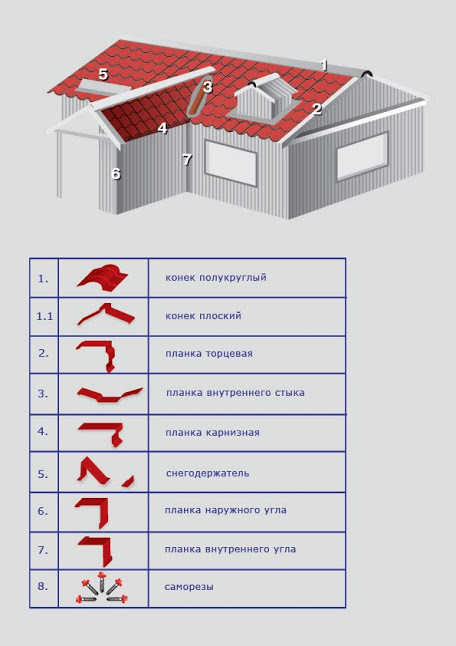 1
5
3
2
4
7
6

| 1. | | конек полукруглый |
|---|---|---|
| 1.1 | | конек плоский |
| 2. | | планка торцевая |
| 3. | | планка внутреннего стыка |
| 4. | | планка карнизная |
| 5. | | снегодержатель |
| 6. | | планка наружного угла |
| 7. | | планка внутреннего угла |
| 8. | | саморезы |