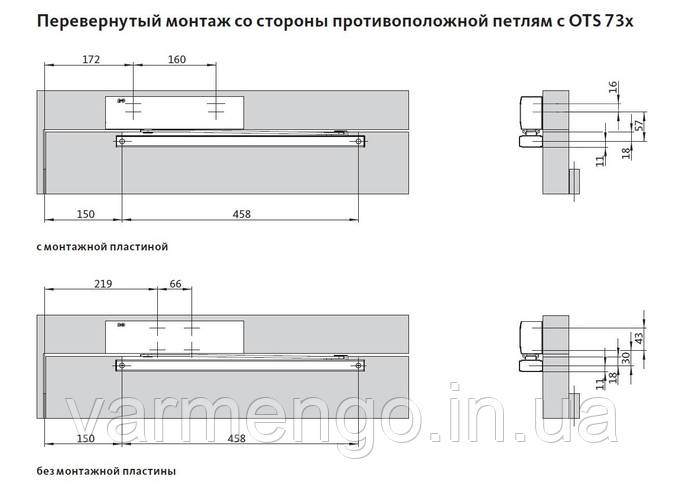 Перевернутый монтаж со стороны противоположной петлям с OTS 73x

172
160
16
57
11
18
150
458

с монтажной пластиной

219
66
43
30
11
18
150
458

varmengo.in.ua

без монтажной пластины